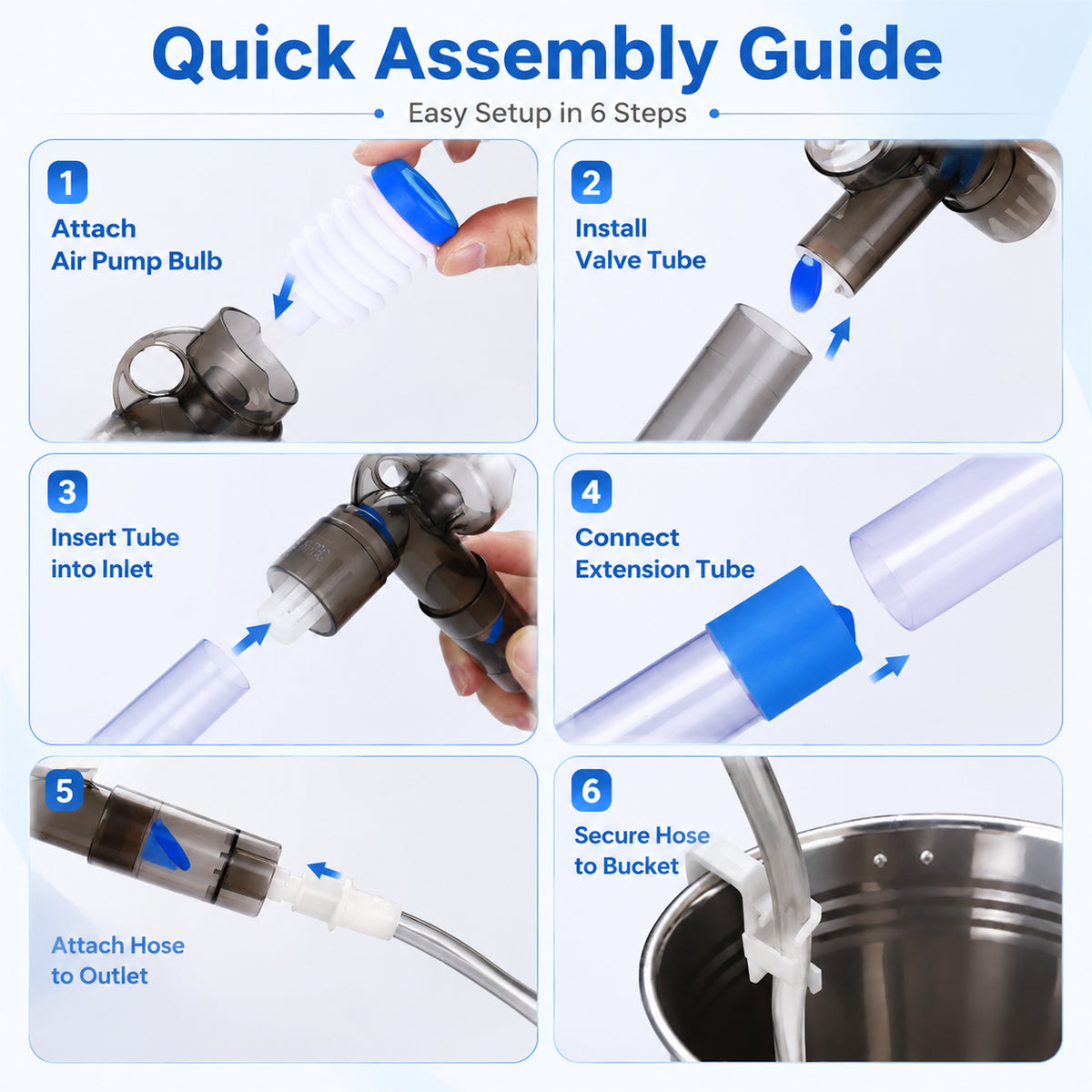 Quick Assembly Guide

Easy Setup in 6 Steps

1
Attach Air Pump Bulb

2
Install Valve Tube

3
Insert Tube into Inlet

4
Connect Extension Tube

5
Attach Hose to Outlet

6
Secure Hose to Bucket