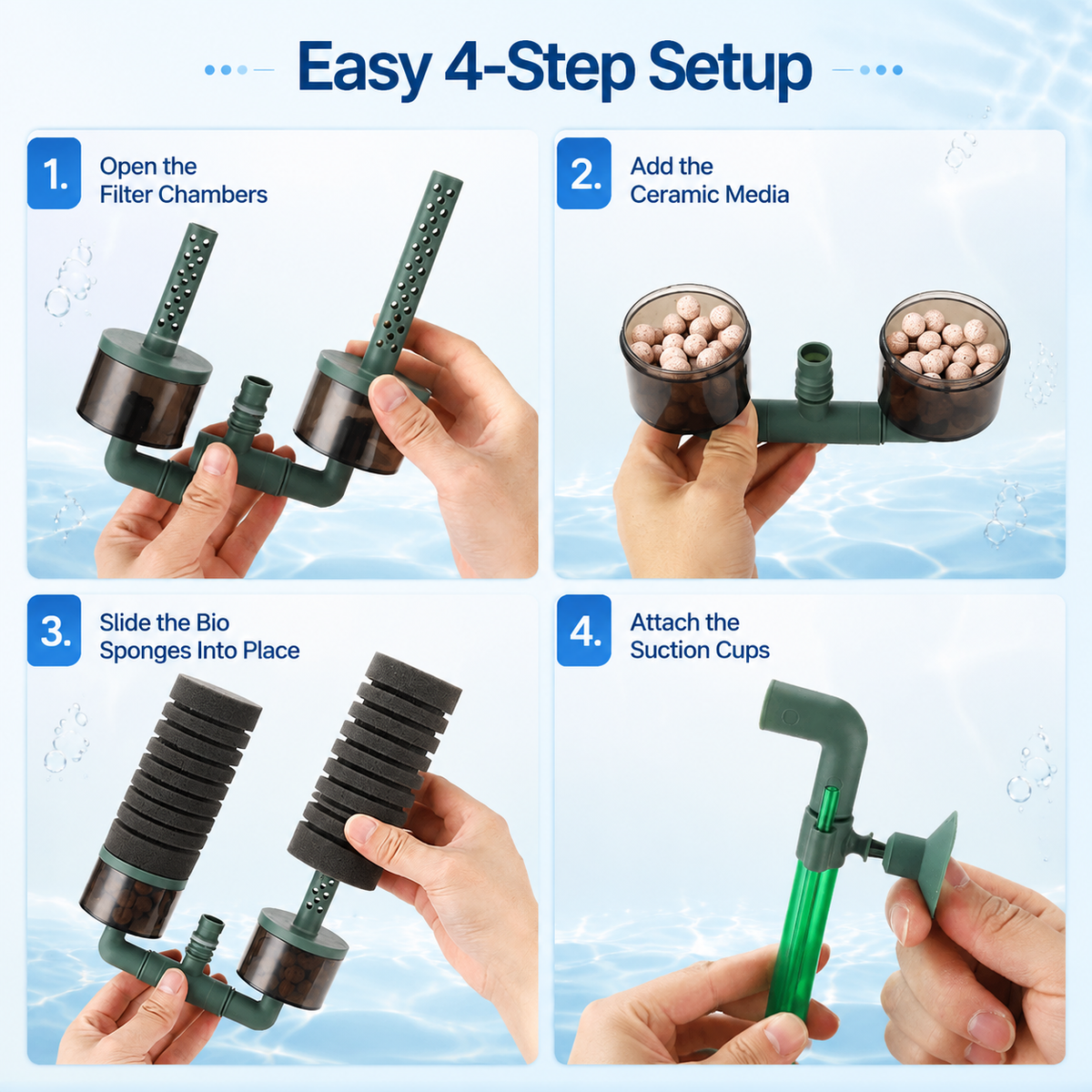 Easy 4-Step Setup

1. Open the Filter Chambers

2. Add the Ceramic Media

3. Slide the Bio Sponges Into Place

4. Attach the Suction Cups