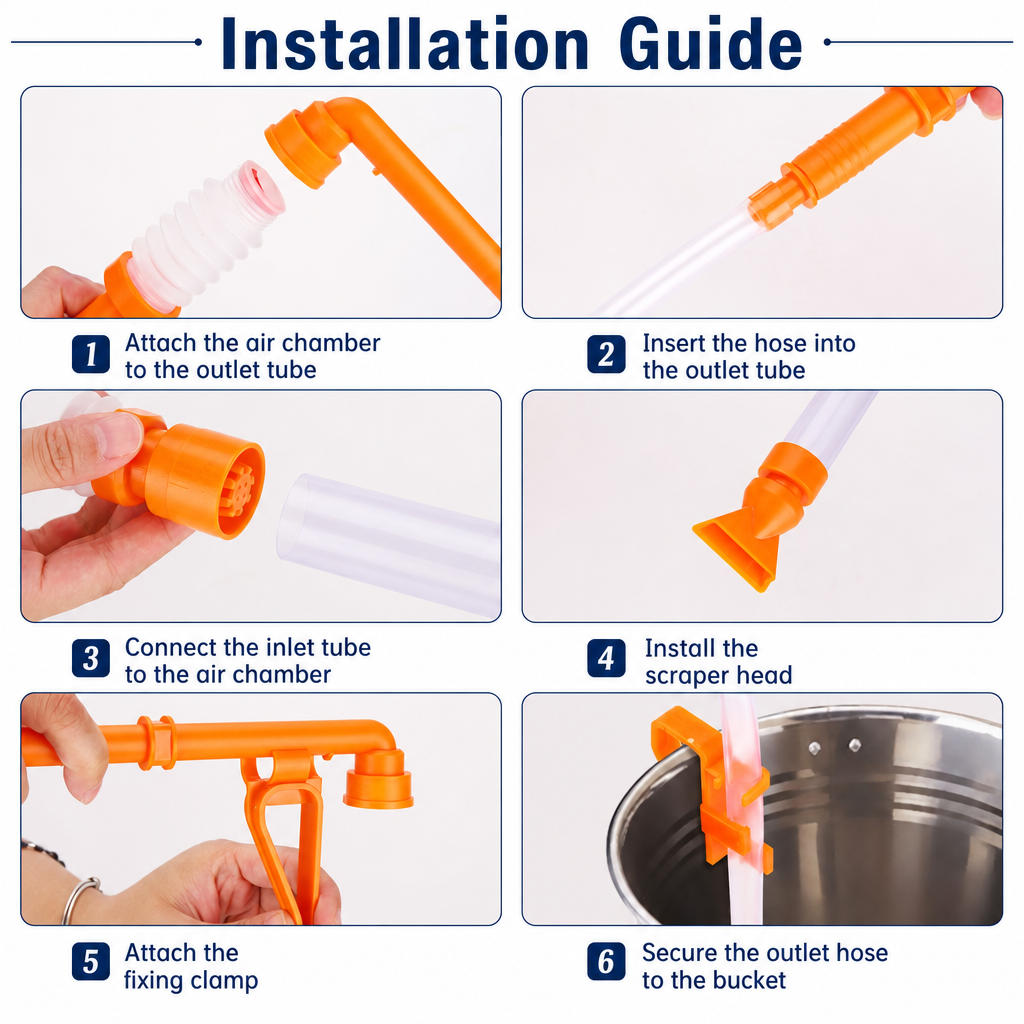 Installation Guide

1 Attach the air chamber to the outlet tube

2 Insert the hose into the outlet tube

3 Connect the inlet tube to the air chamber

4 Install the scraper head

5 Attach the fixing clamp

6 Secure the outlet hose to the bucket