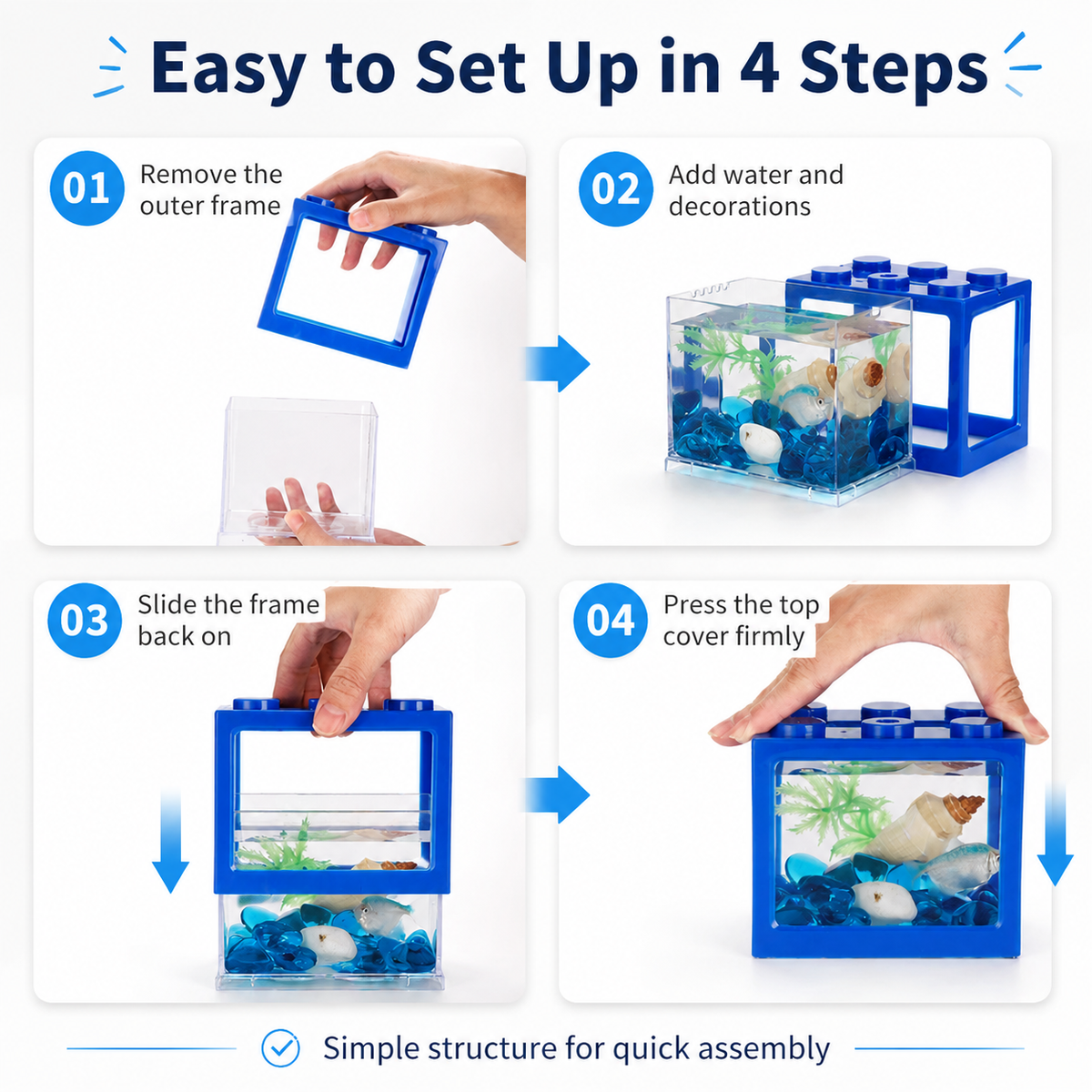 Easy to Set Up in 4 Steps

01 Remove the outer frame

02 Add water and decorations

03 Slide the frame back on

04 Press the top cover firmly

Simple structure for quick assembly