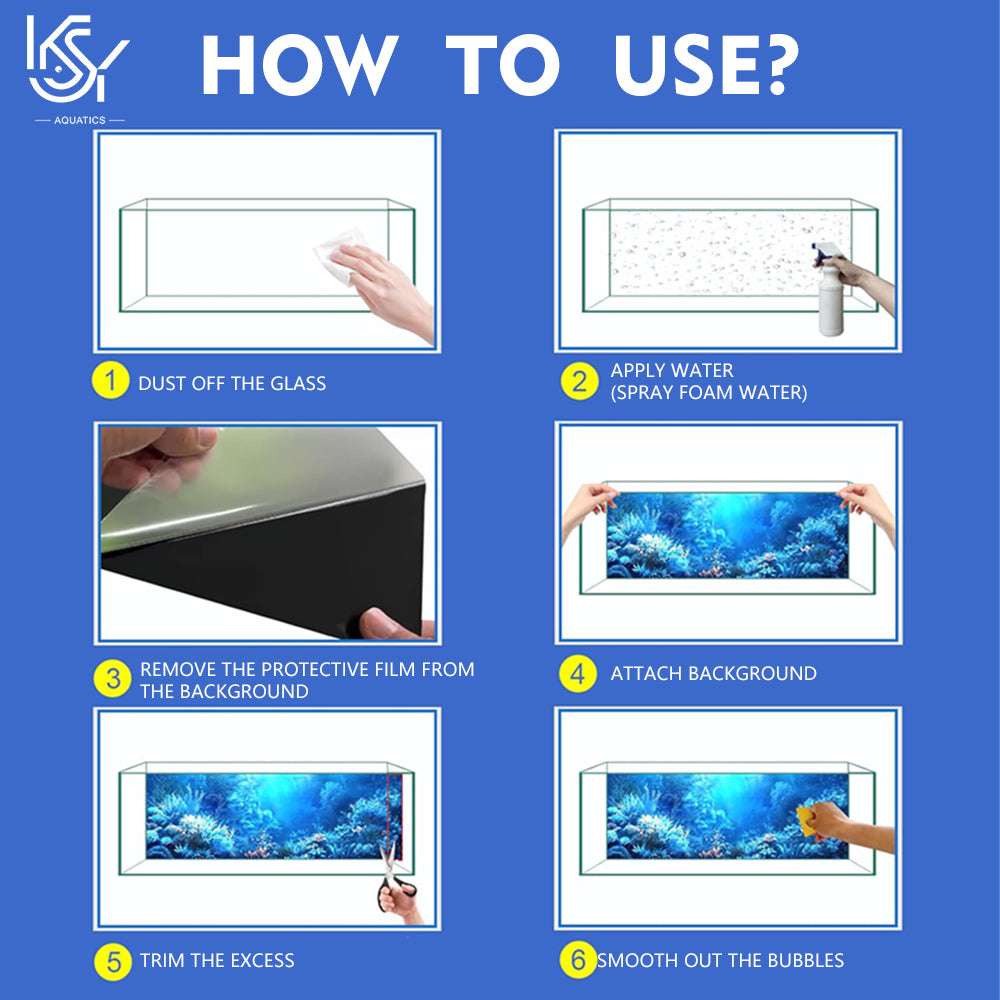 KSY
AQUATICS

HOW TO USE?

1 DUST OFF THE GLASS

2 APPLY WATER (SPRAY FOAM WATER)

3 REMOVE THE PROTECTIVE FILM FROM THE BACKGROUND

4 ATTACH BACKGROUND

5 TRIM THE EXCESS

6 SMOOTH OUT THE BUBBLES