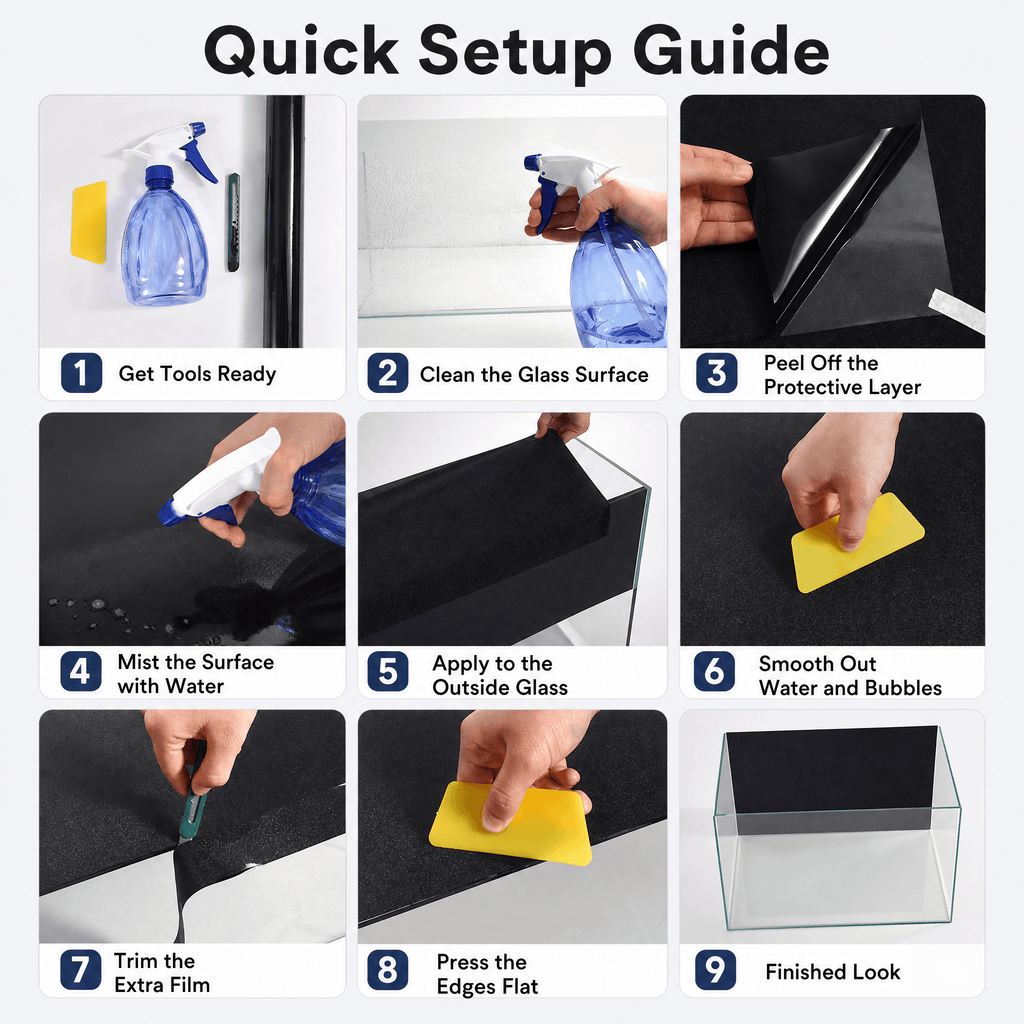 Quick Setup Guide

1 Get Tools Ready

2 Clean the Glass Surface

3 Peel Off the Protective Layer

4 Mist the Surface with Water

5 Apply to the Outside Glass

6 Smooth Out Water and Bubbles

7 Trim the Extra Film

8 Press the Edges Flat

9 Finished Look